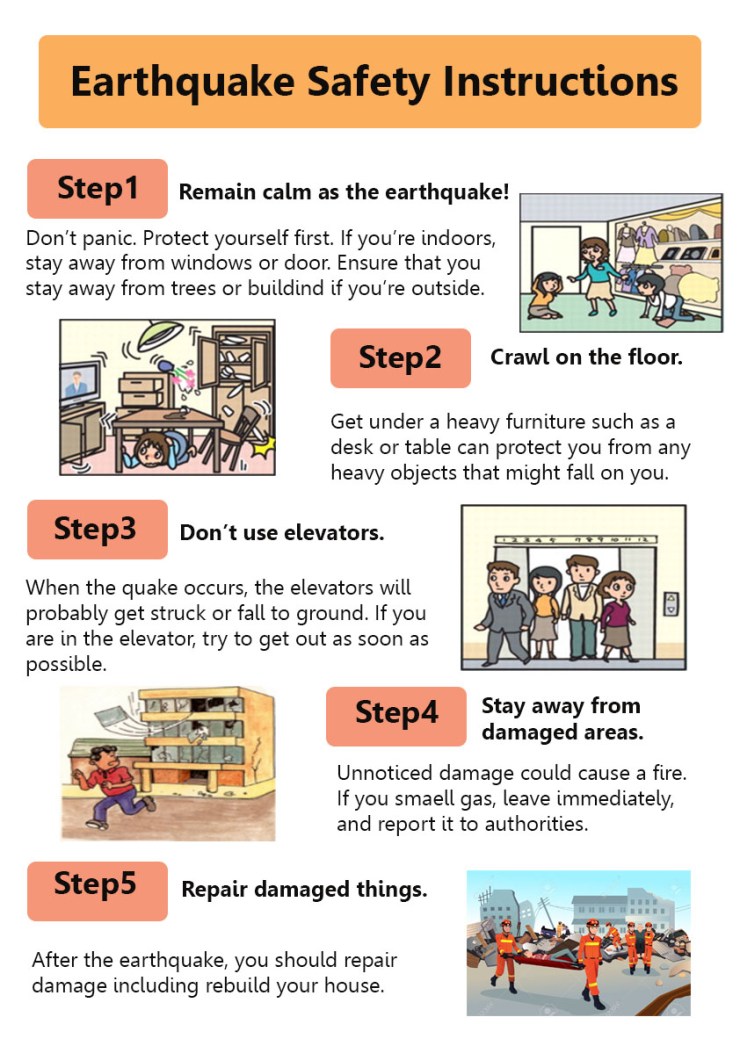 Earthquake Safety Instructions

Step1 Remain calm as the earthquake!

Don't panic. Protect yourself first. If you're indoors, stay away from windows or door. Ensure that you stay away from trees or buildind if you're outside.

Step2 Crawl on the floor.

Get under a heavy furniture such as a desk or table can protect you from any heavy objects that might fall on you.

Step3 Don't use elevators.

When the quake occurs, the elevators will probably get struck or fall to ground. If you are in the elevator, try to get out as soon as possible.

Step4 Stay away from damaged areas.

Unnoticed damage could cause a fire. If you smaell gas, leave immediately, and report it to authorities.

Step5 Repair damaged things.

After the earthquake, you should repair damage including rebuild your house.